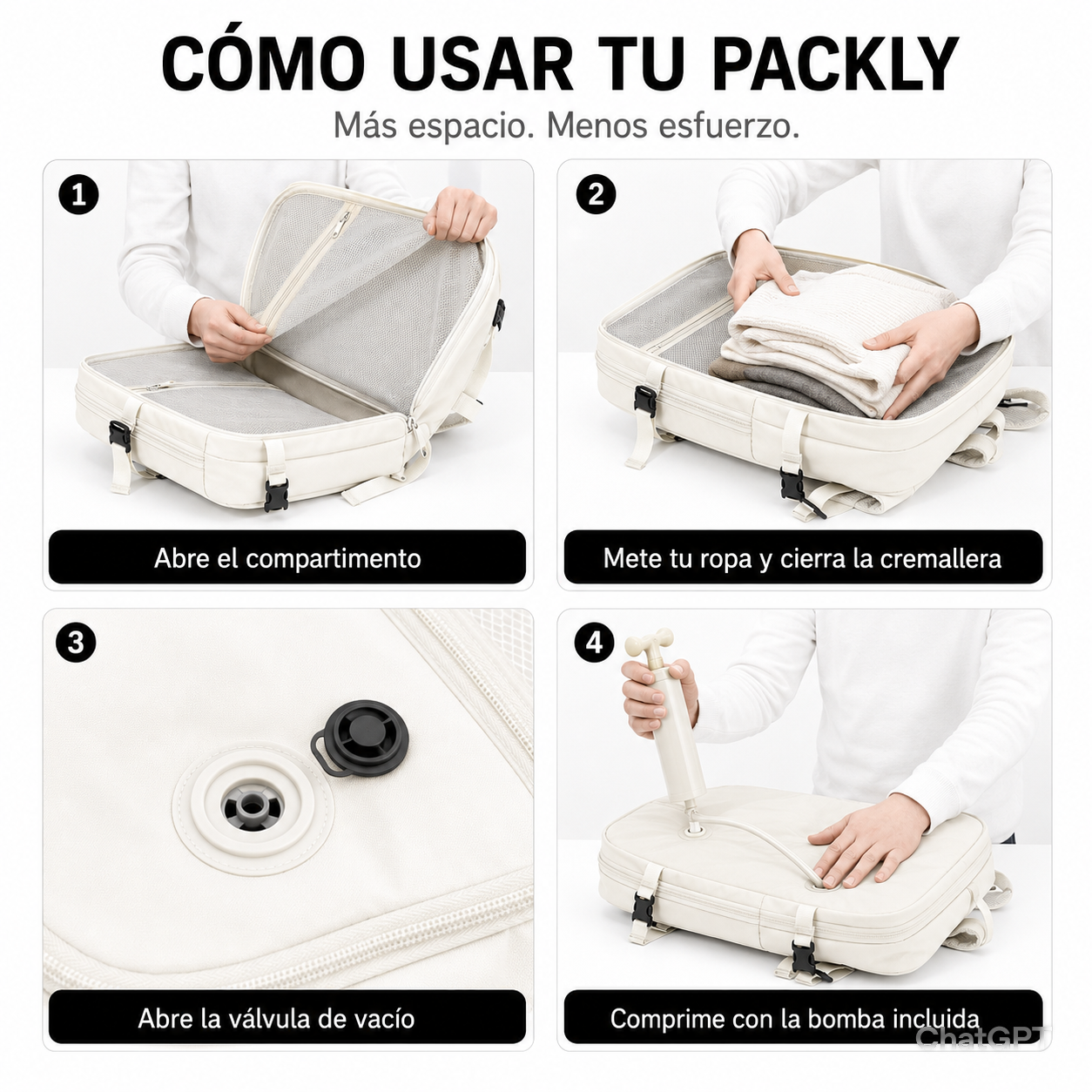 CÓMO USAR TU PACKLY
Más espacio. Menos esfuerzo.

1
Abre el compartimento

2
Mete tu ropa y cierra la cremallera

3
Abre la válvula de vacío

4
Comprime con la bomba incluida

ChatGPT